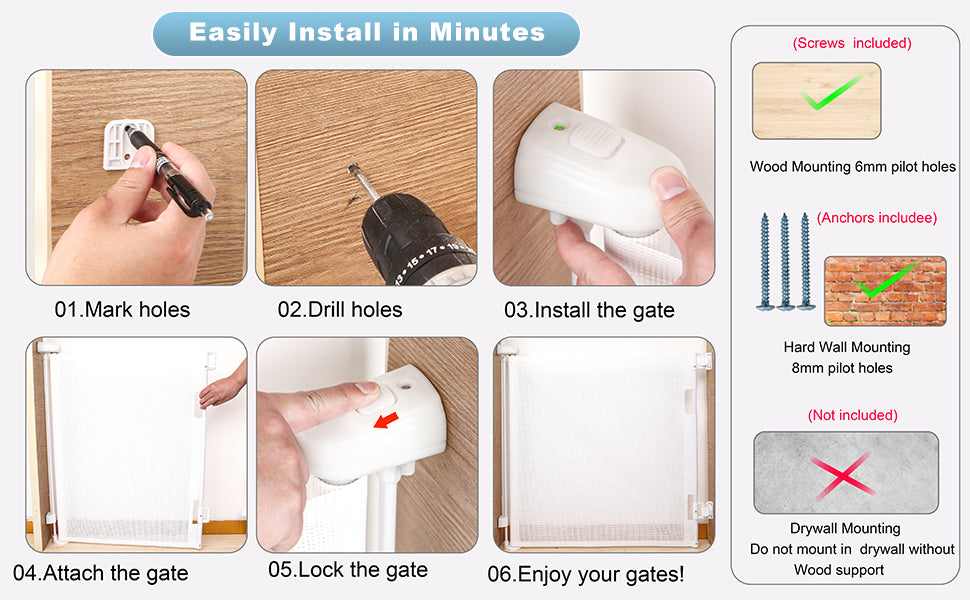 Easily Install in Minutes

01.Mark holes

02.Drill holes

03.Install the gate

04.Attach the gate

05.Lock the gate

06.Enjoy your gates!

(Screws included)

Wood Mounting 6mm pilot holes

(Anchors includee)

Hard Wall Mounting
8mm pilot holes

(Not included)

Drywall Mounting
Do not mount in drywall without Wood support