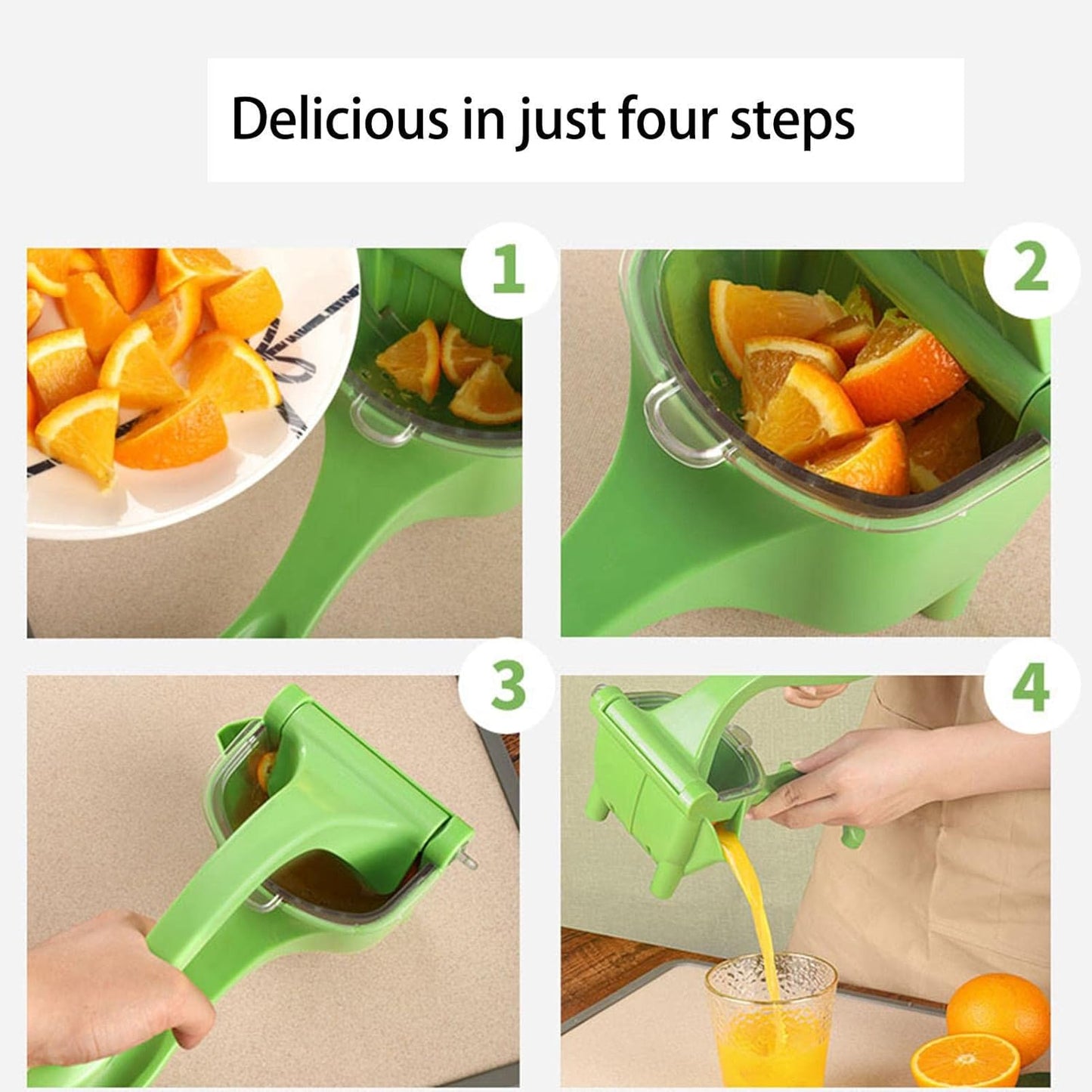 Delicious in just four steps

1

2

3

4